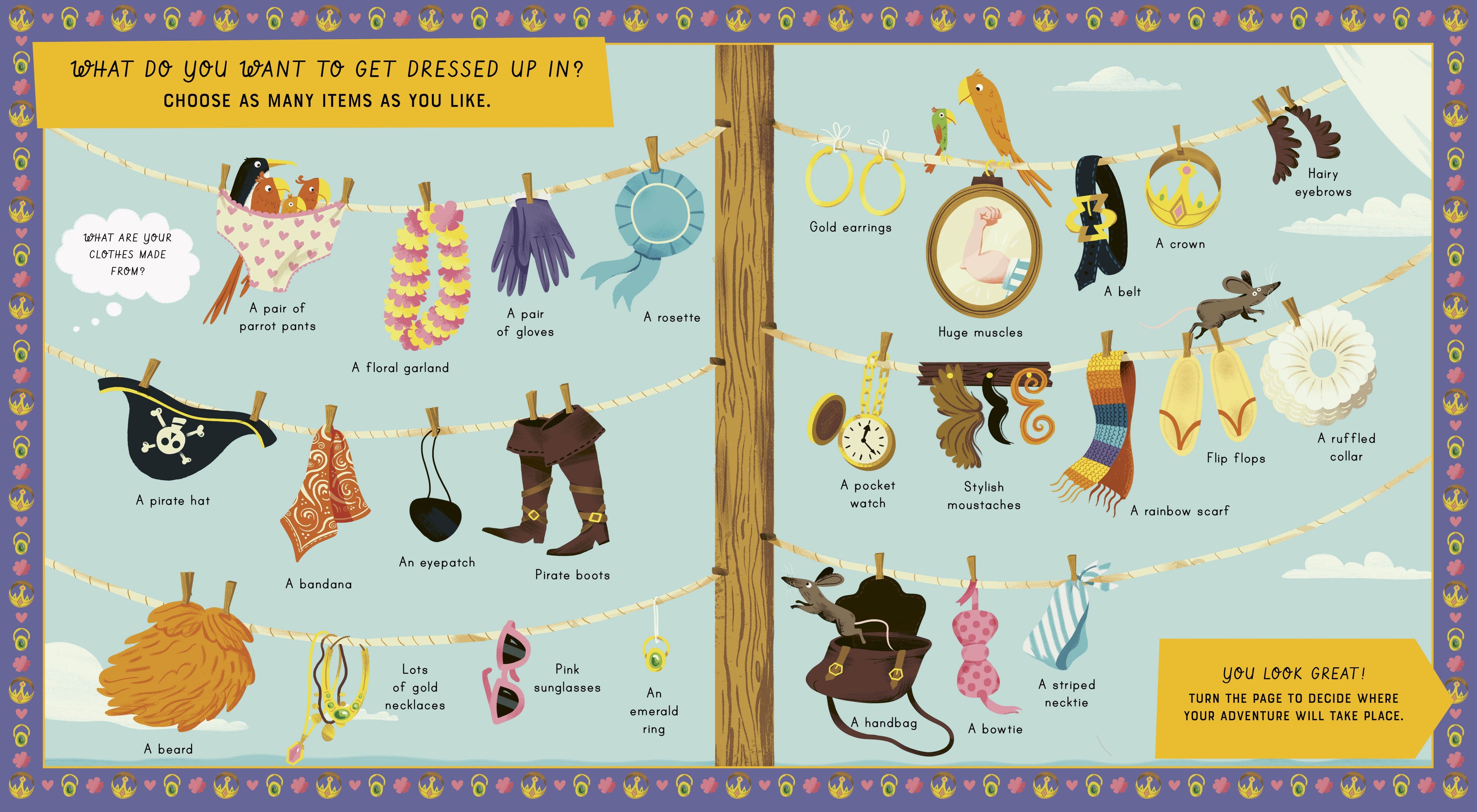 WHAT DO YOU WANT TO GET DRESSED UP IN?
CHOOSE AS MANY ITEMS AS YOU LIKE.

WHAT ARE YOUR CLOTHES MADE FROM?

A pair of parrot pants

A floral garland

A pair of gloves

A rosette

A pirate hat

A bandana

An eyepatch

Pirate boots

A beard

Lots of gold necklaces

Pink sunglasses

An emerald ring

Gold earrings

Huge muscles

A belt

A crown

Hairy eyebrows

A pocket watch

Stylish moustaches

A rainbow scarf

Flip flops

A ruffled collar

A handbag

A bowtie

A striped necktie

YOU LOOK GREAT!
TURN THE PAGE TO DECIDE WHERE YOUR ADVENTURE WILL TAKE PLACE.