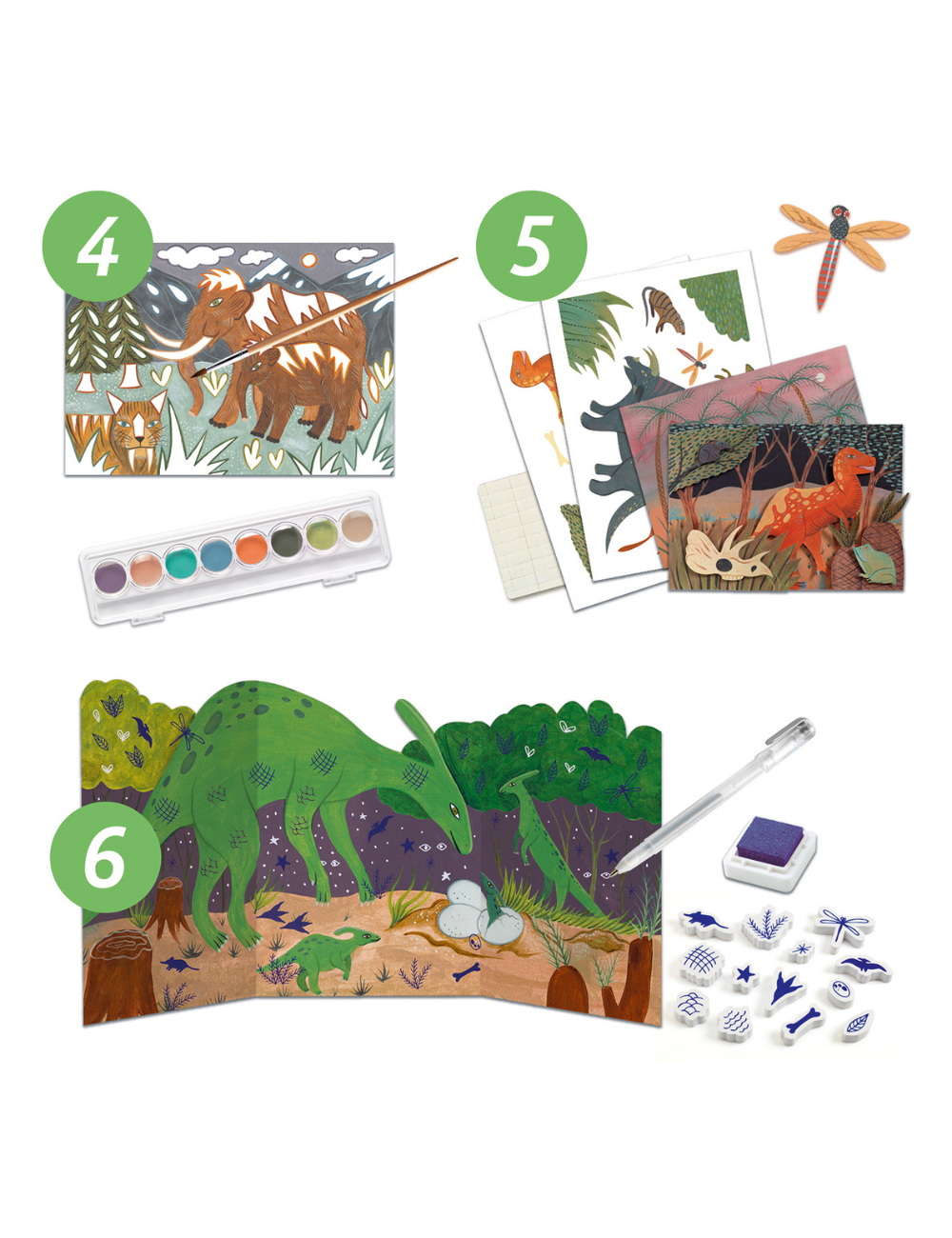 4

5

6